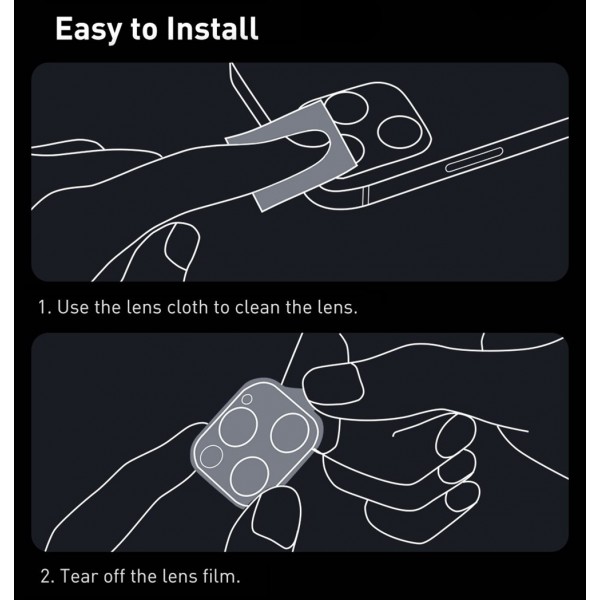 Easy to Install

1. Use the lens cloth to clean the lens.

2. Tear off the lens film.